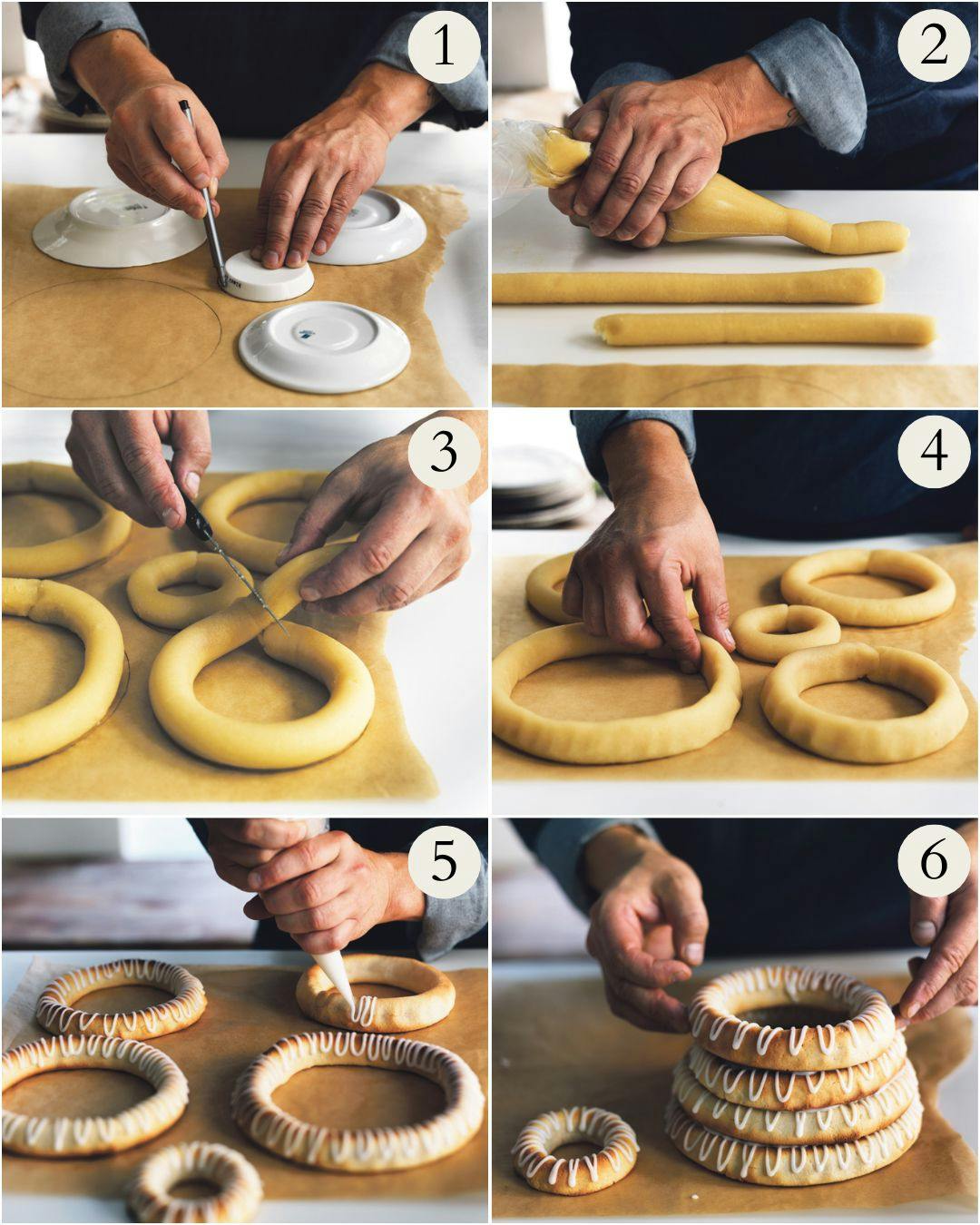 1

2

3

4

5

6