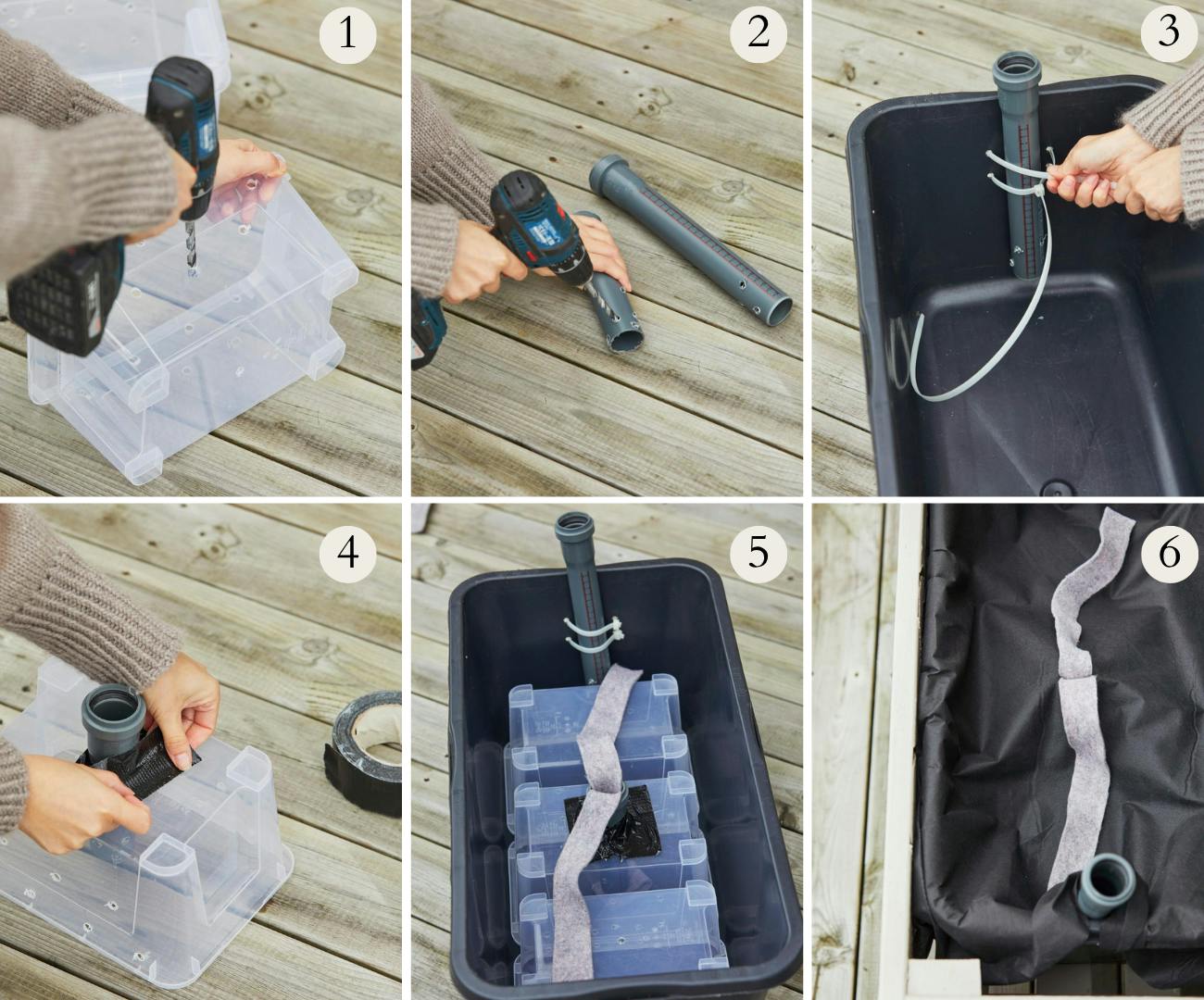 1

2

3

4

5

6