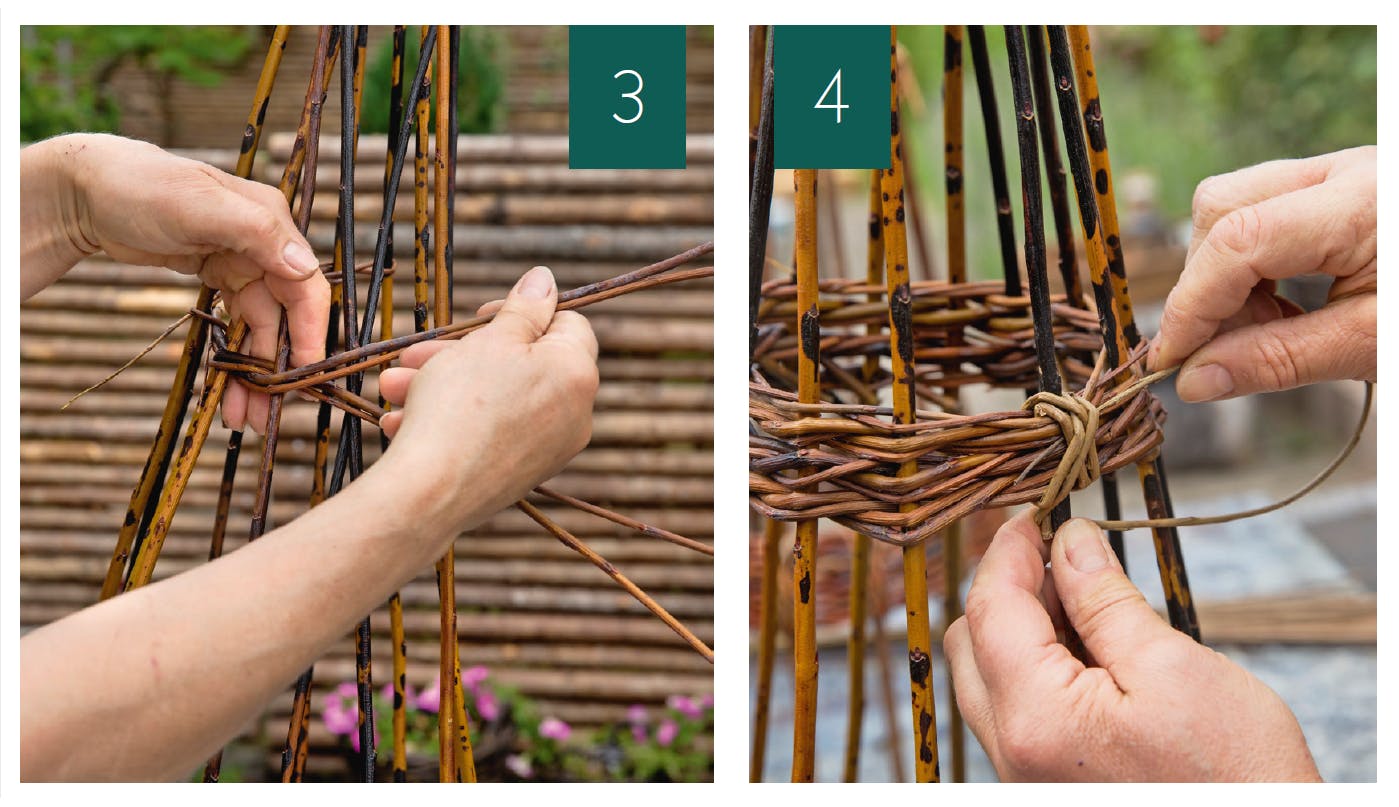 3

4