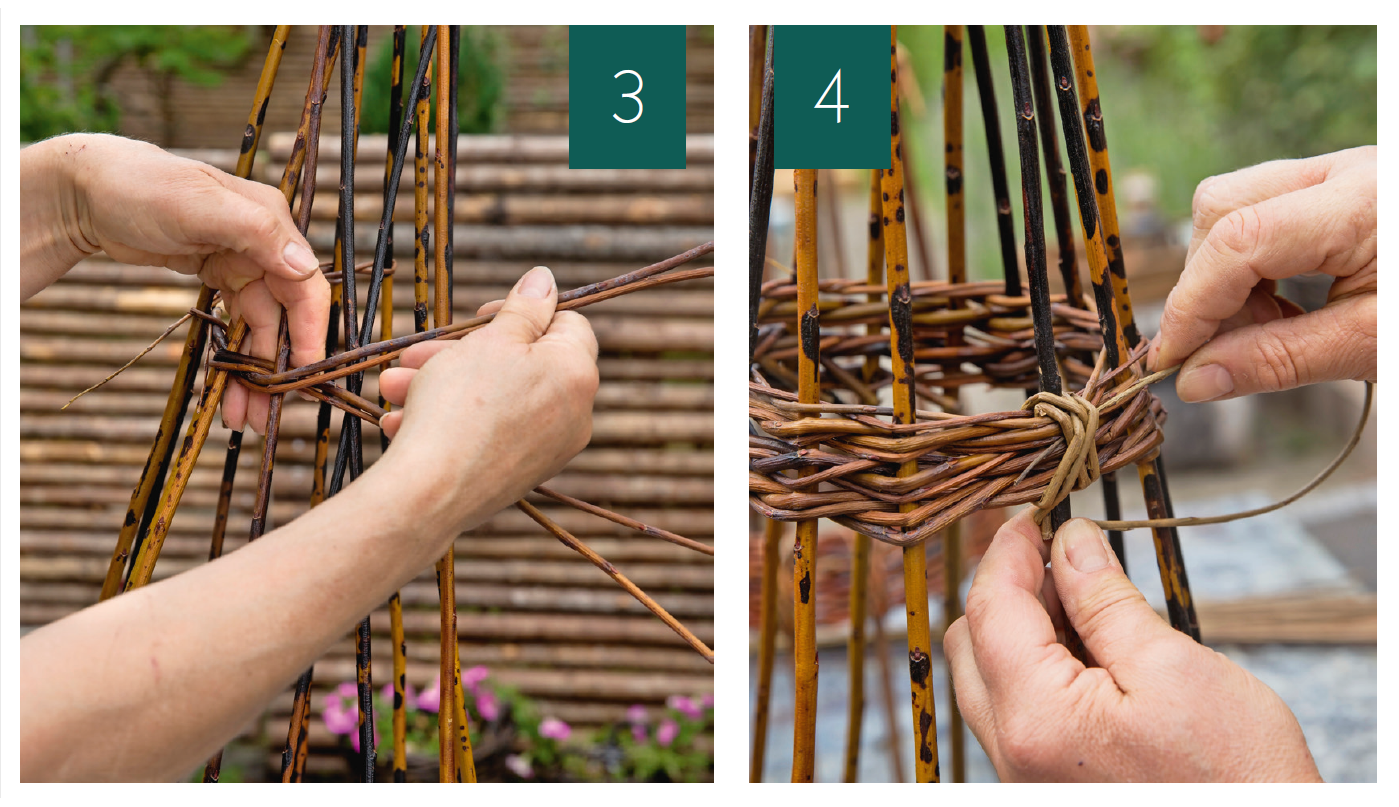 3

4