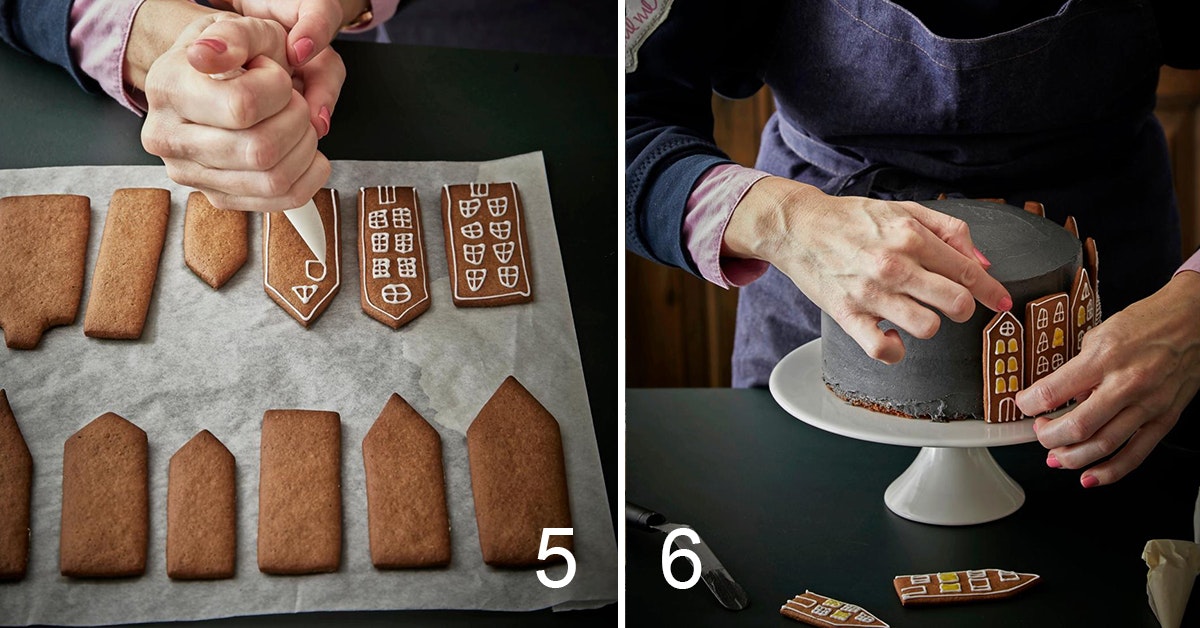 5

6