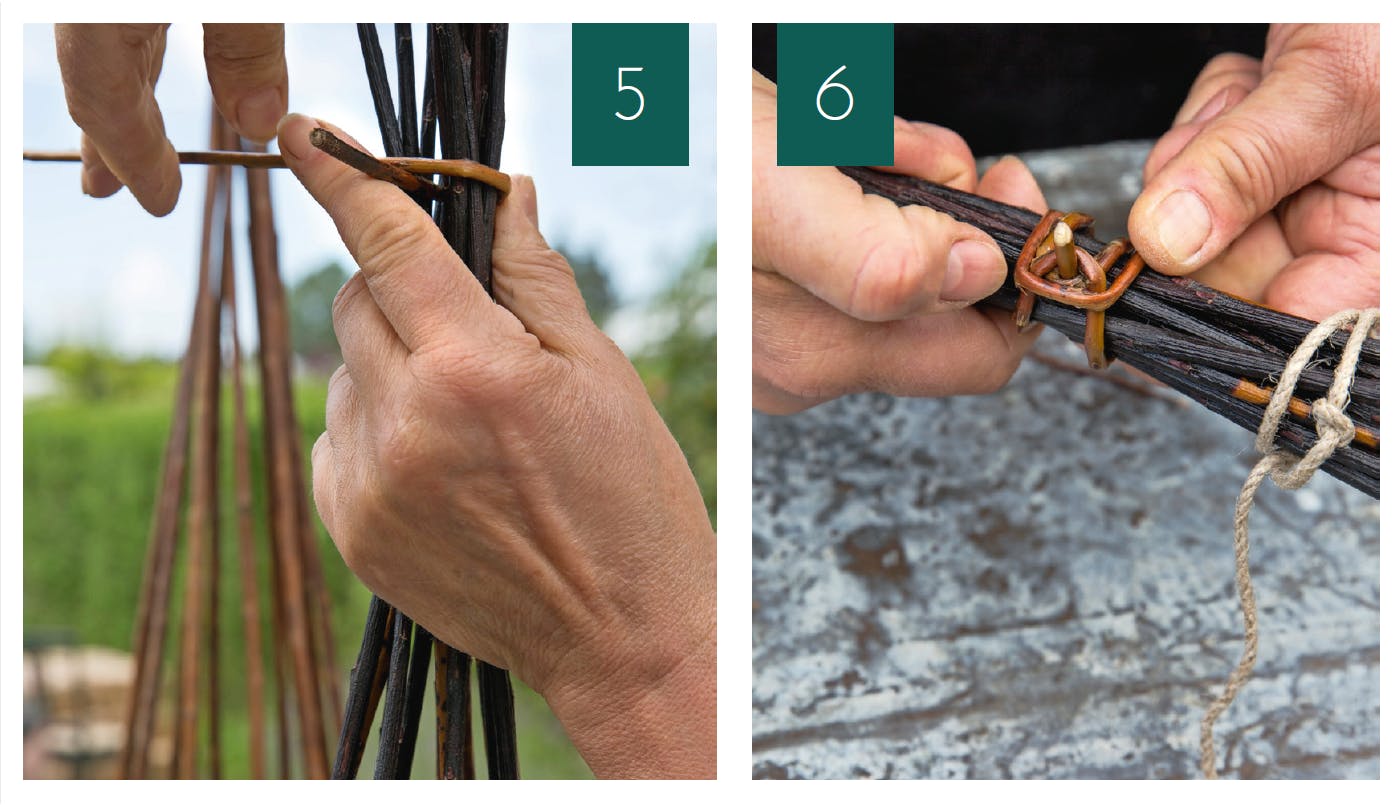 5

6