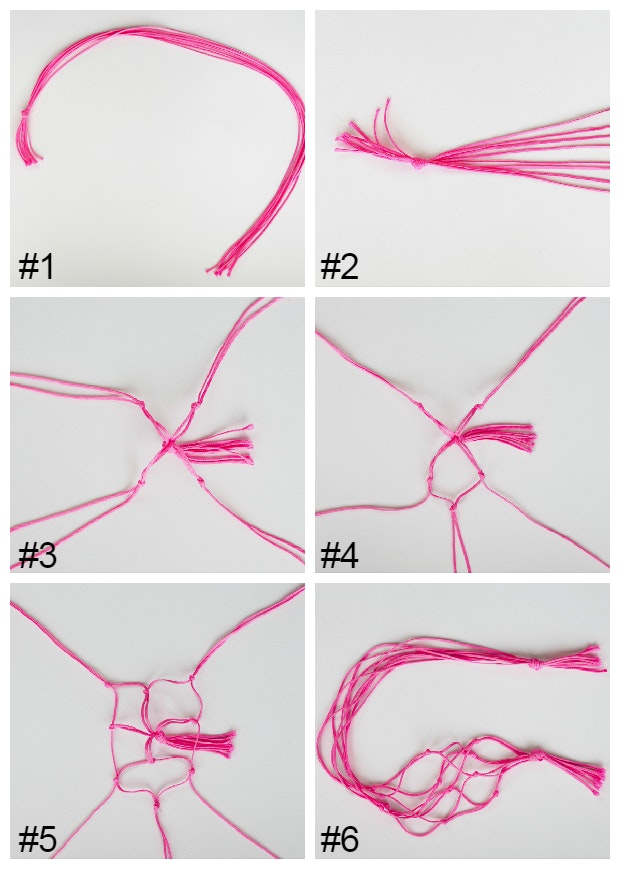 #1

#2

#3

#4

#5

#6