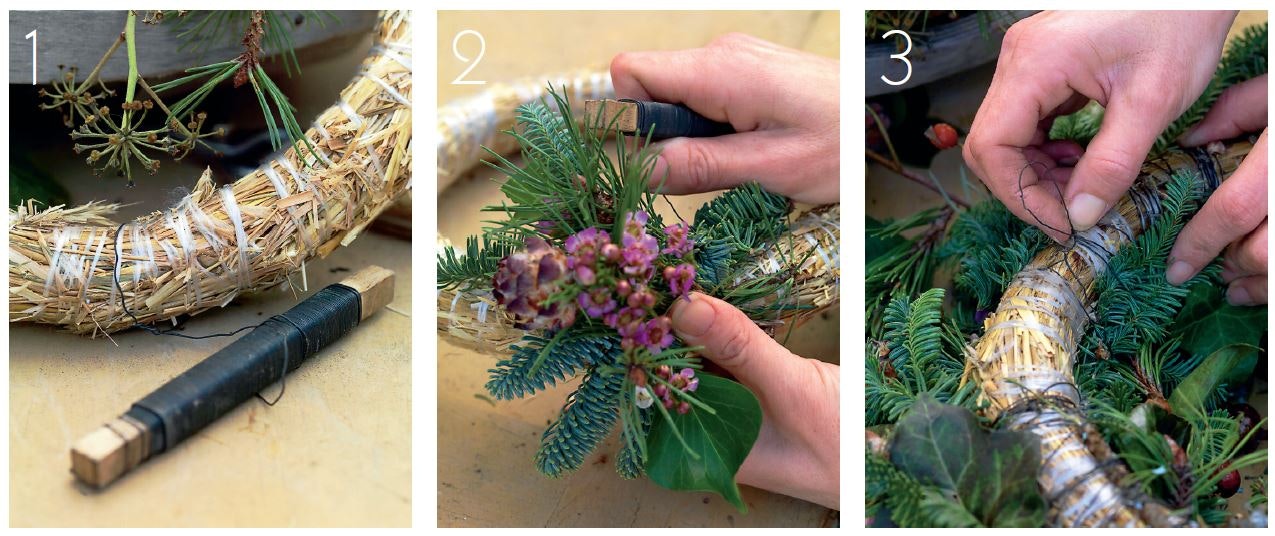 1

2

3